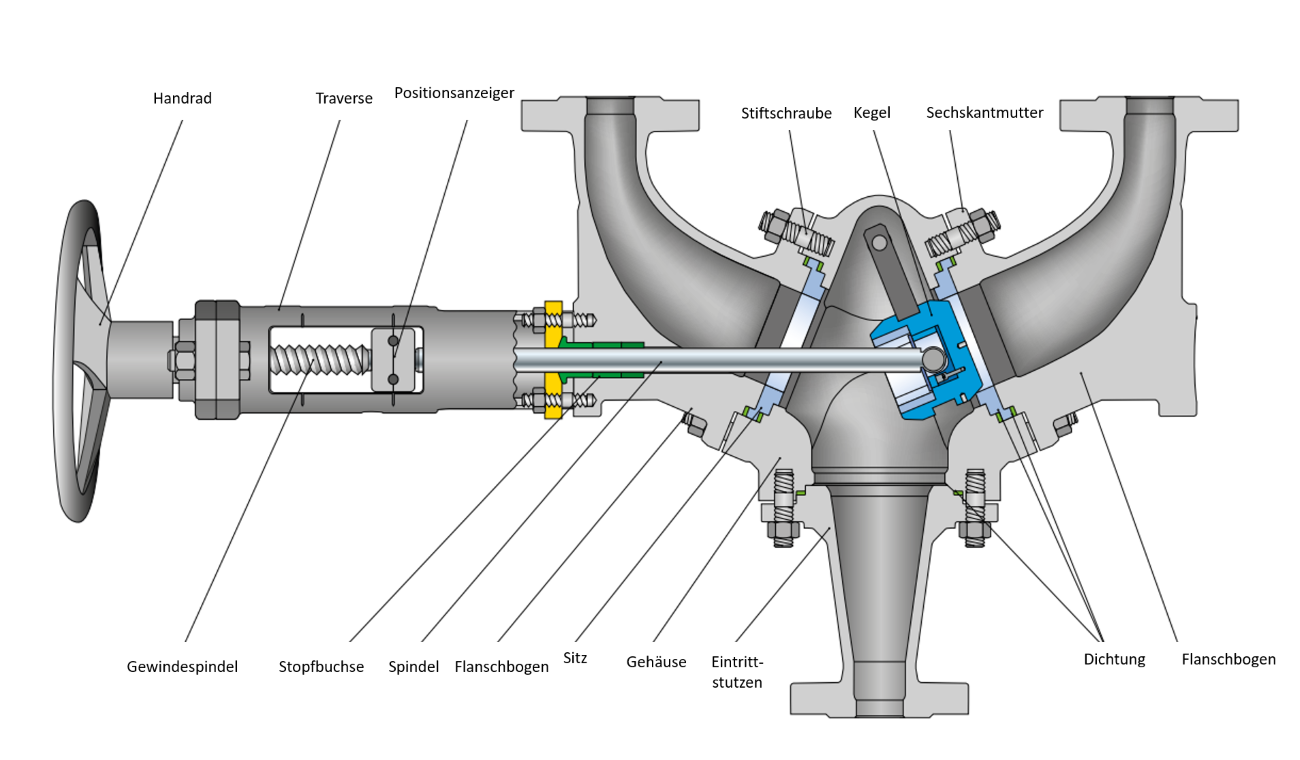 Handrad
Traverse
Positionsanzeiger
Stiftschraube
Kegel
Sechskantmutter

Gewindespindel
Stopfbuchse
Spindel
Flanschbogen
Sitz
Gehäuse
Eintrittstutzen
Dichtung
Flanschbogen